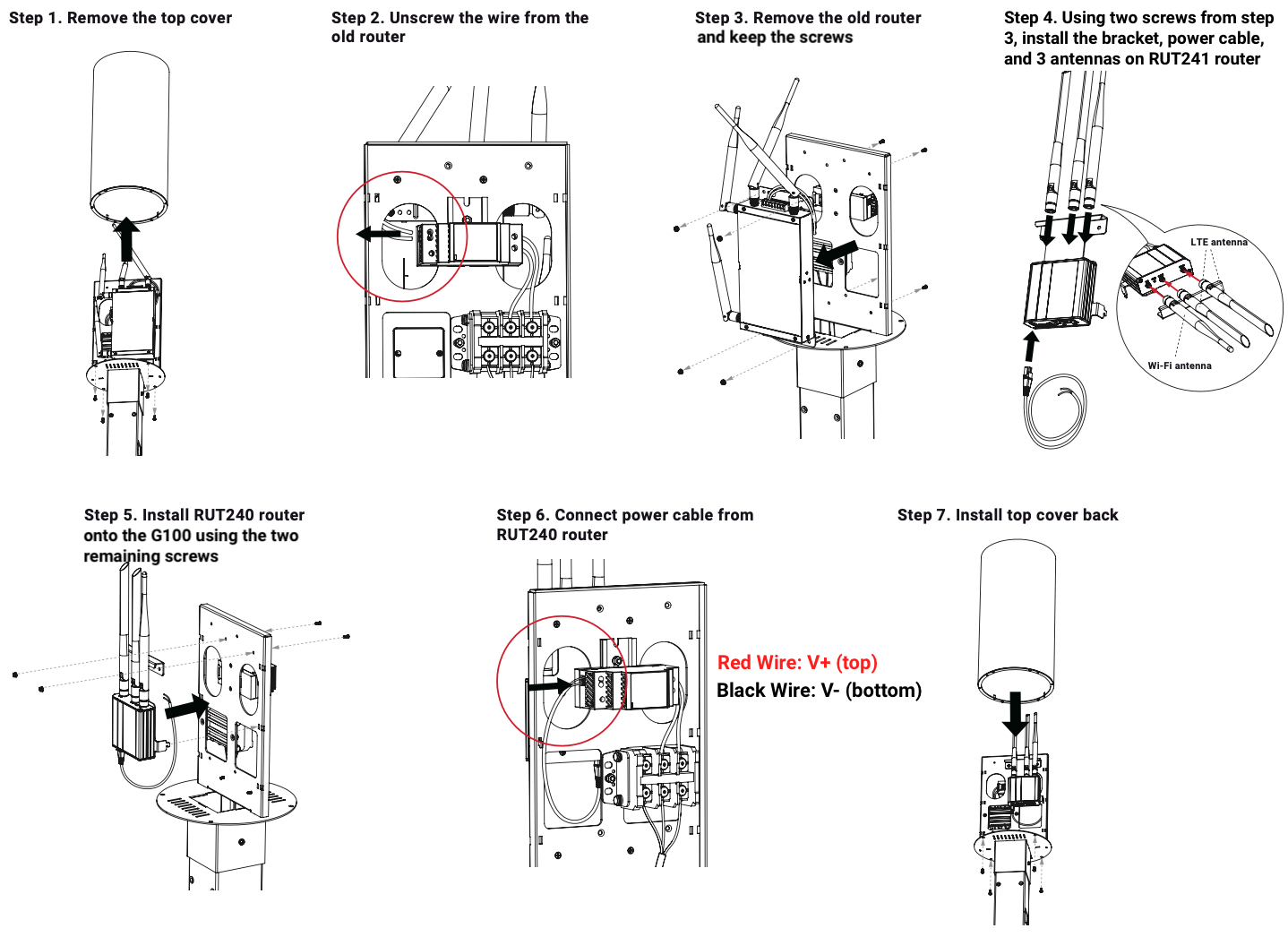 Step 1. Remove the top cover

Step 2. Unscrew the wire from the old router

Step 3. Remove the old router and keep the screws

Step 4. Using two screws from step 3, install the bracket, power cable, and 3 antennas on RUT241 router

LTE antenna

Wi-Fi antenna

Step 5. Install RUT240 router onto the G100 using the two remaining screws

Step 6. Connect power cable from RUT240 router

Red Wire: V+ (top)
Black Wire: V- (bottom)

Step 7. Install top cover back